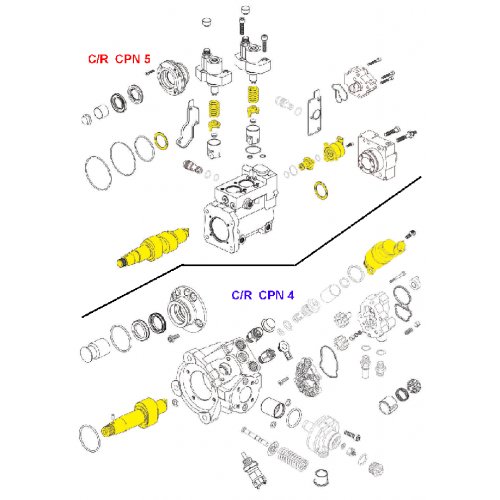 C/R CPN 5

C/R CPN 4