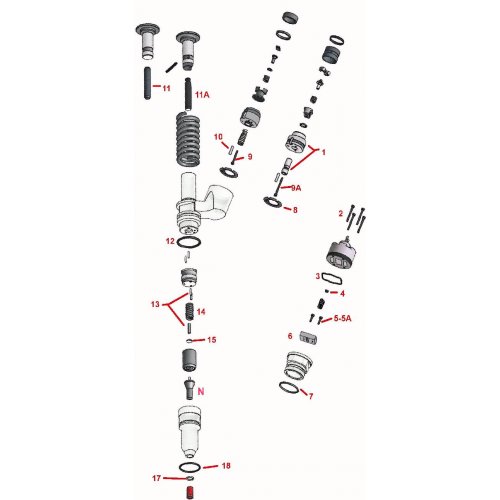 11
11A
10
9
1
9A
8
2
12
3
4
13
14
5-5A
6
15
N
7
18
17