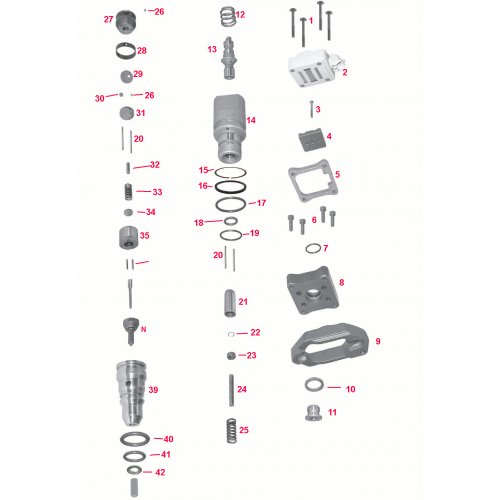 27
26
28
29
30
26
31
20
32
33
34
35
N
39
40
41
42
12
13
14
15
16
17
18
19
20
21
22
23
24
25
1
2
3
4
5
6
7
8
9
10
11